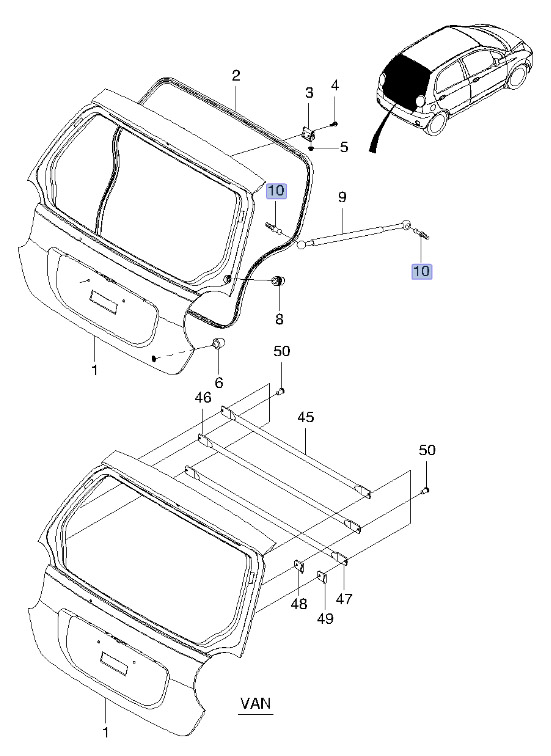 2
3
4
5
10
9
10
8
1
6
50
46
45
50
48
49
47
VAN
1