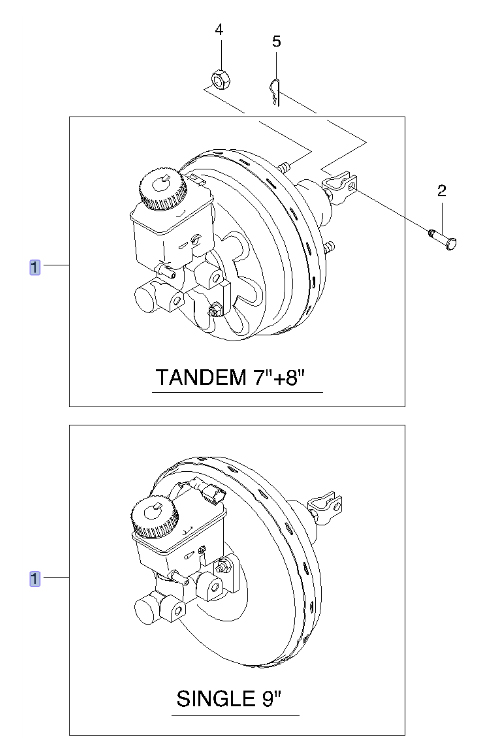 4

5

2

1

TANDEM 7"+8"

1

SINGLE 9"