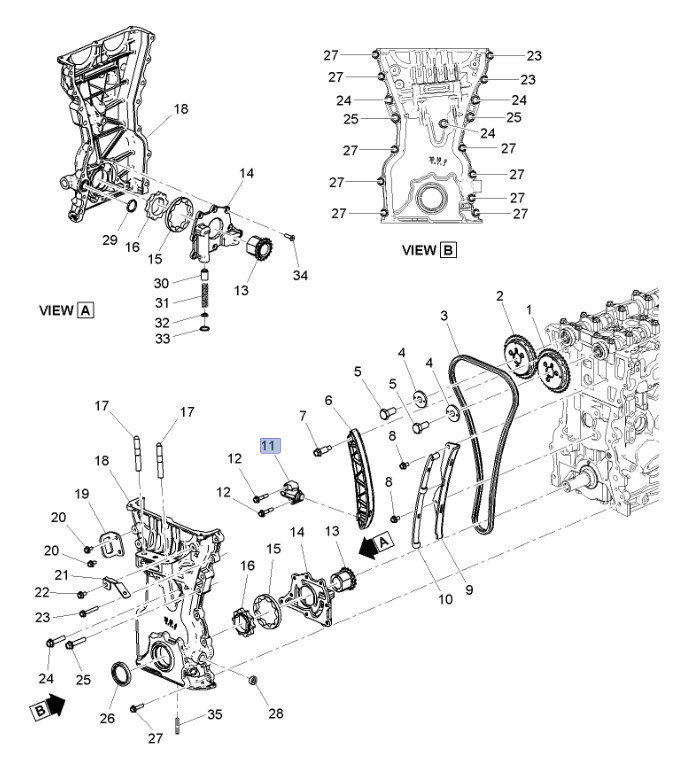 18
14
29
16
15
13
34
30
31
32
33
VIEW A
27
27
24
25
27
27
27
23
23
24
25
24
27
27
27
27
VIEW B
3
2
1
4
4
5
5
6
7
8
8
11
12
12
17
17
18
19
20
20
21
22
23
24
25
26
27
35
28
16
15
14
13
A
10
9
B