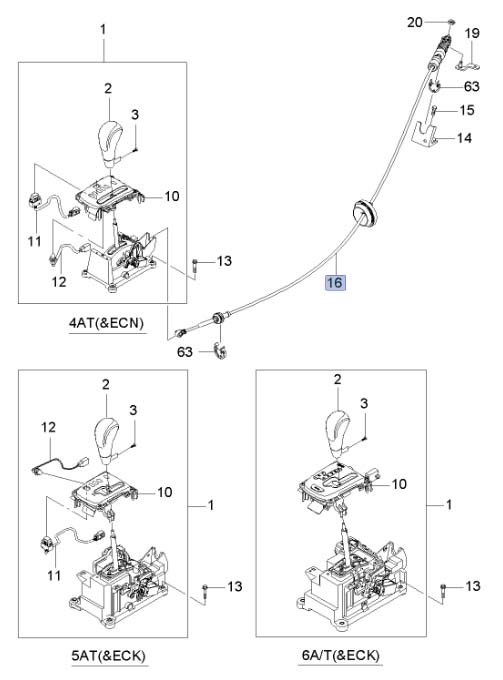 1
2
3
10
11
12
13
4AT(&ECN)
20
19
63
15
14
16
63
2
3
12
10
1
11
13
5AT(&ECK)
2
3
10
1
13
6A/T(&ECK)