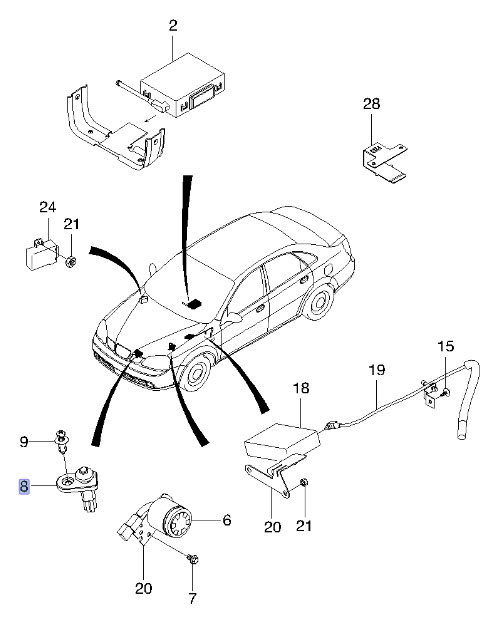 2
28
24
21
15
19
18
9
8
6
20
21
20
7