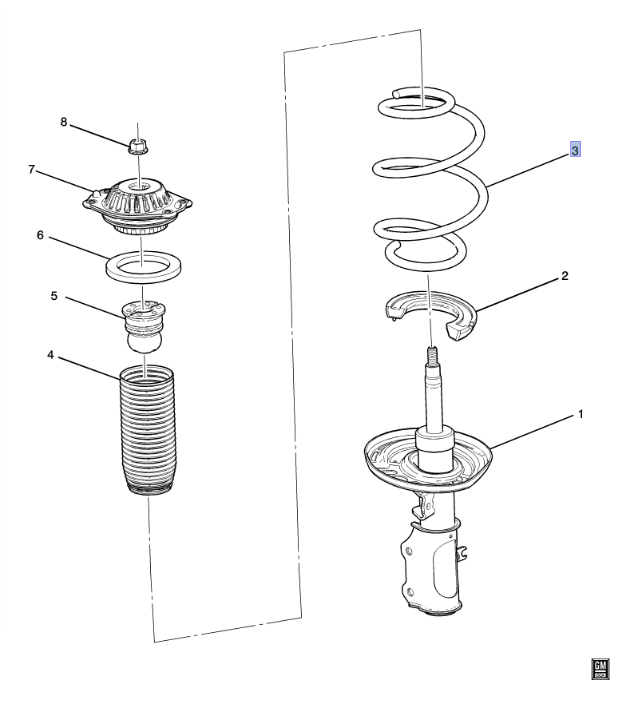 8
7
6
5
4
3
2
1
GM