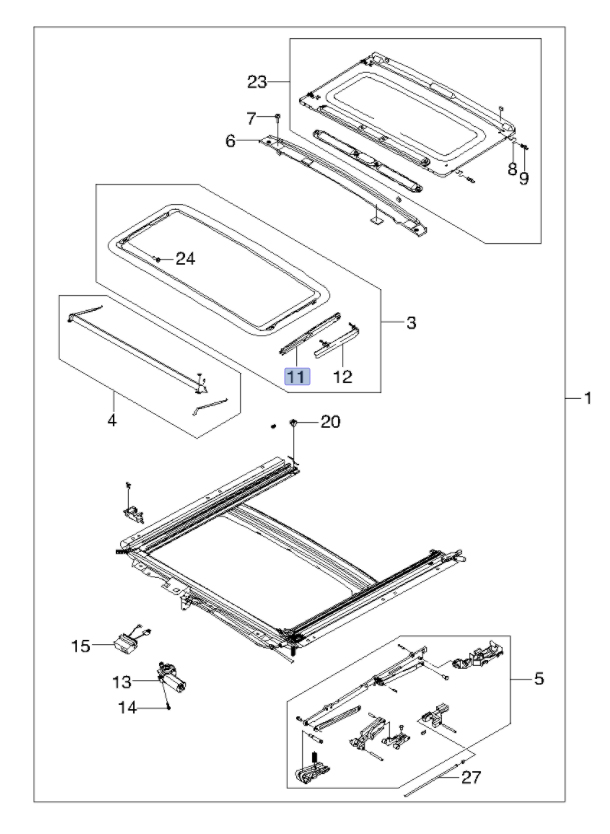 23
7
6
8
9
24
3
11
12
4
1
20
15
13
14
5
27