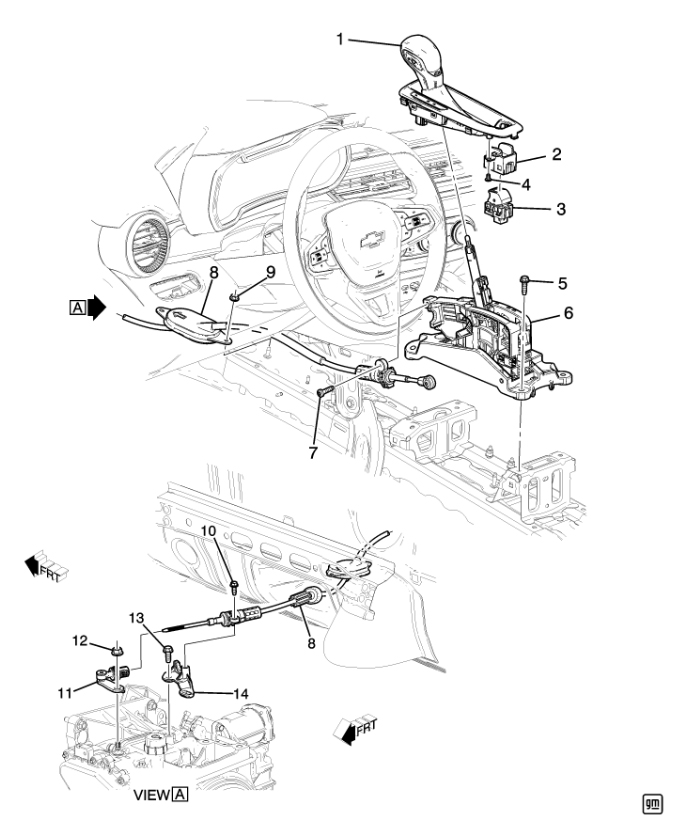 1
2
4
3
5
6
8
9
A
7
10
FRT
13
12
8
11
14
FRT
VIEW A
gm