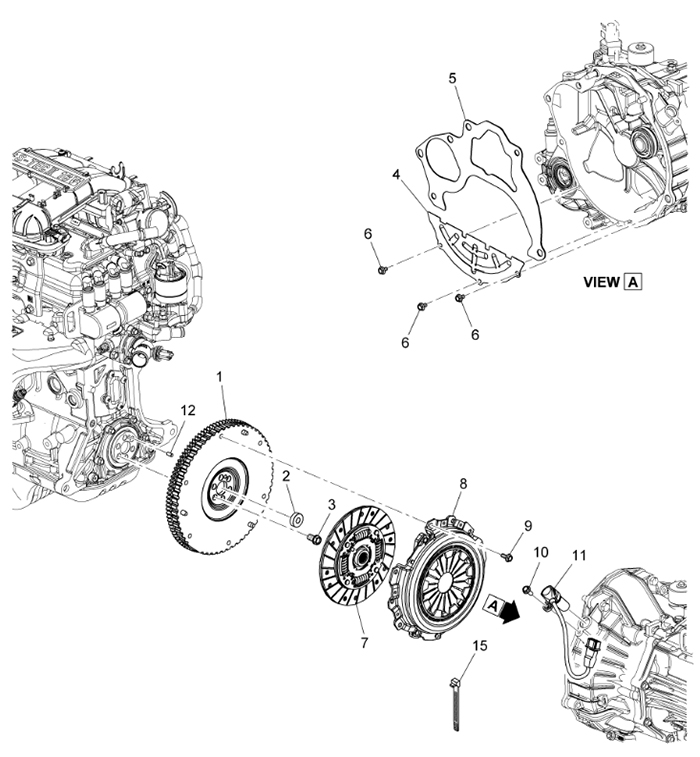 5

4

6

VIEW A

6

6

1

12

2

3

8

9

10

11

A

7

15