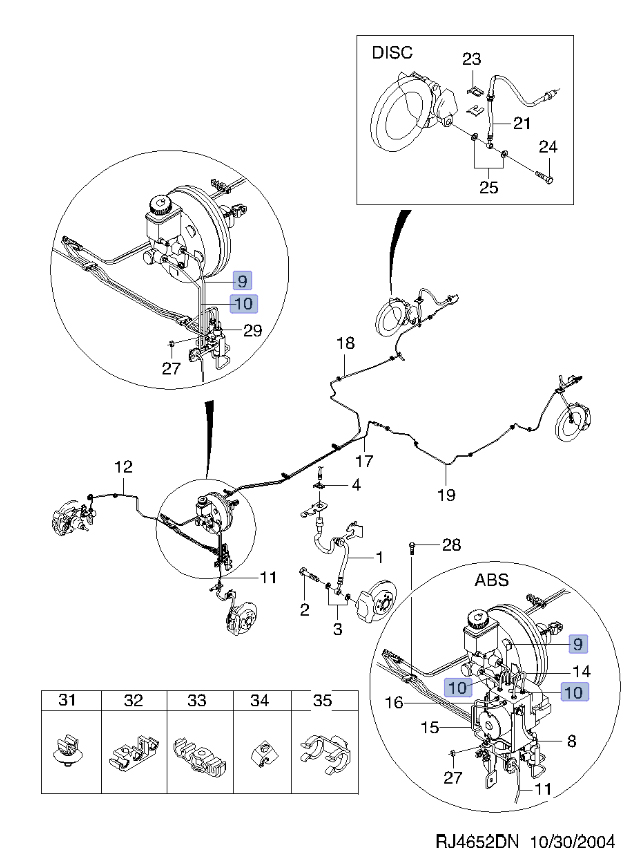 DISC
23
21
24
25
9
10
29
27
18
17
19
12
4
1
28
11
2
3
ABS
9
14
10
10
16
15
8
27
11
| 31 | 32 | 33 | 34 | 35 |
|---|---|---|---|---|
| | | | | |

RJ4652DN 10/30/2004