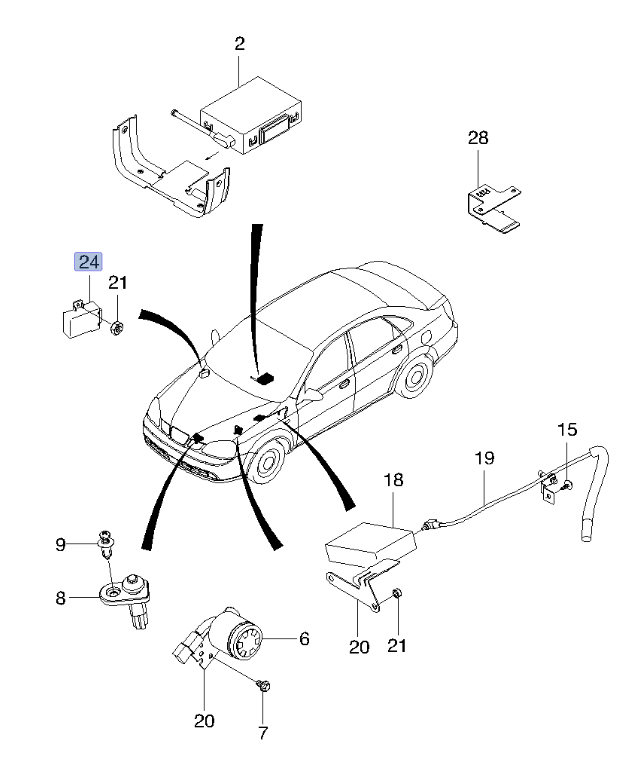 2
28
24
21
15
19
18
9
8
6
20
21
20
7