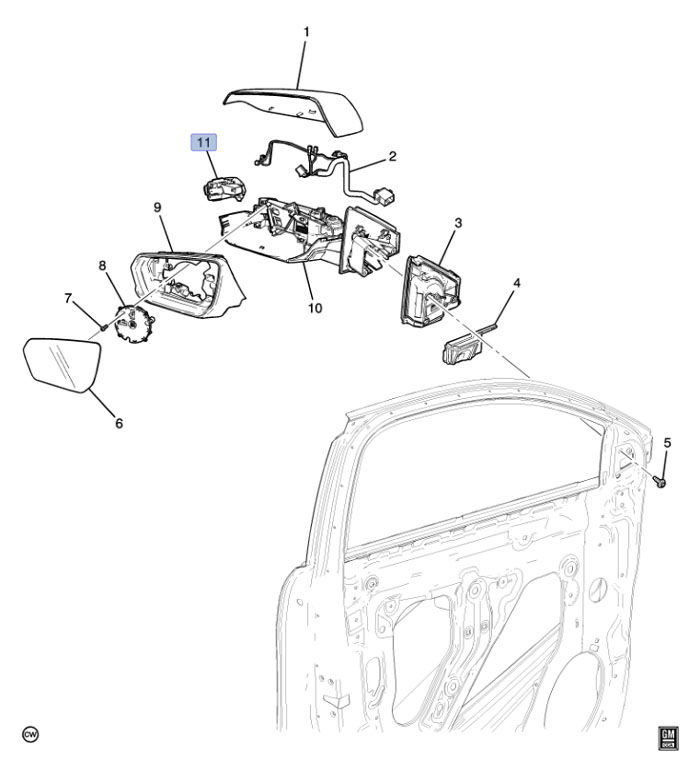 1
11
2
9
3
8
10
4
7
6
5
CW
GM