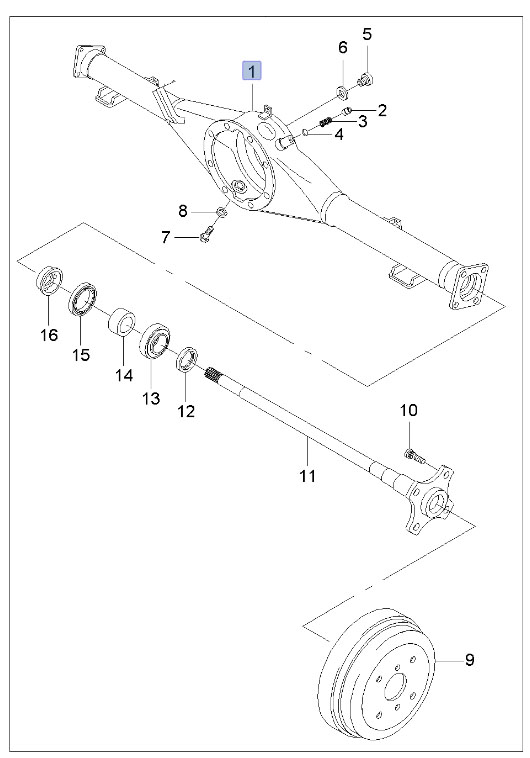 1
6
5
2
3
4
8
7
16
15
14
13
12
10
11
9