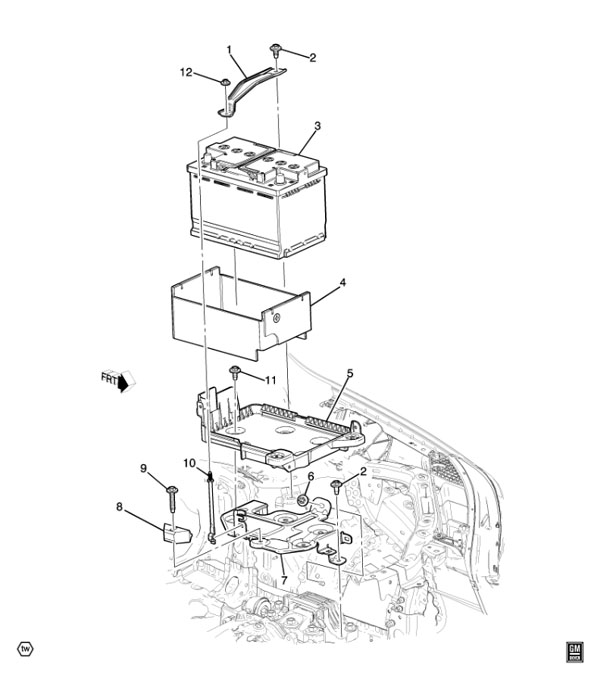 1
2
12
3
4
FRT
11
5
10
9
6
2
8
7
tw
GM