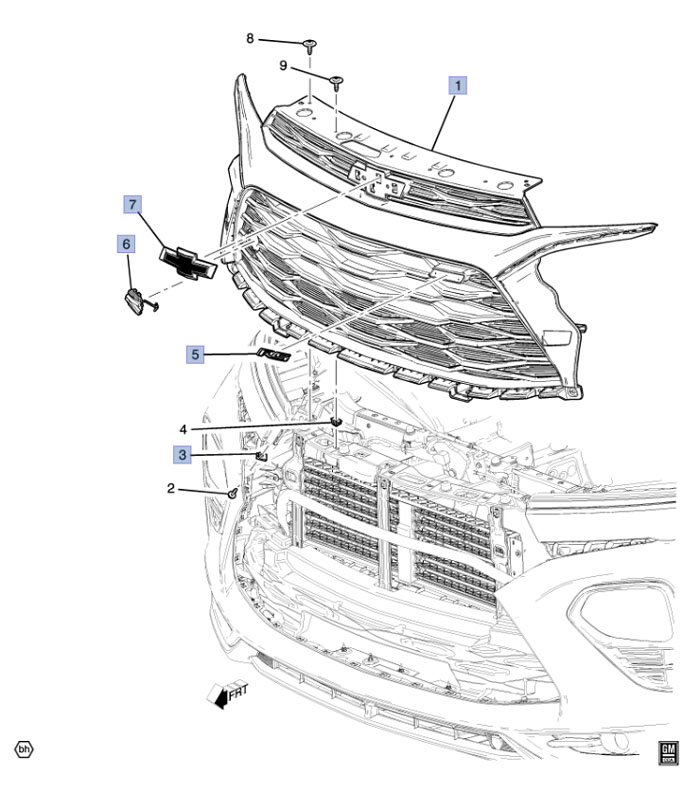 8
9
1
7
6
5
4
3
2
FRT
bh
GM