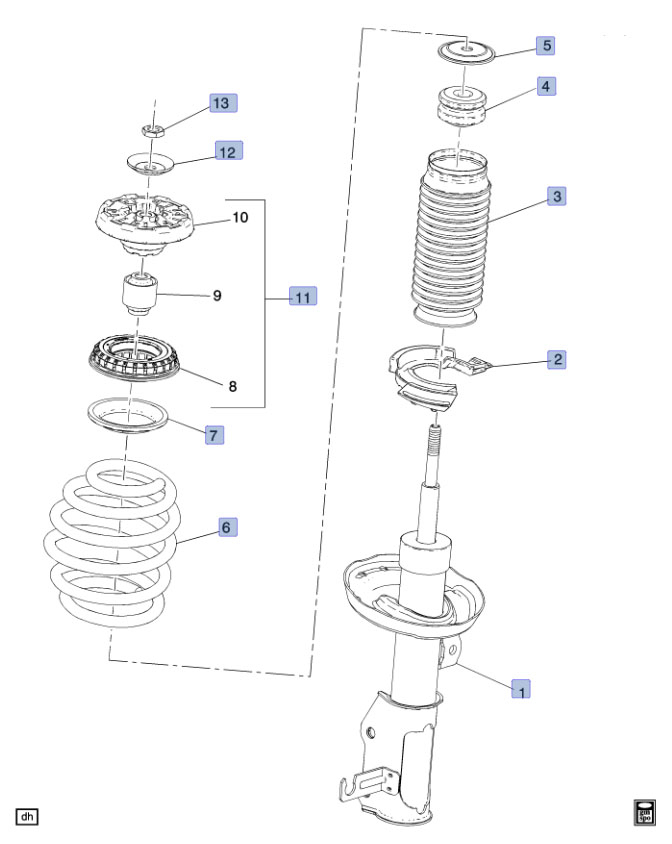 13
12
10
9
11
8
7
6
5
4
3
2
1
dh
gm
spo