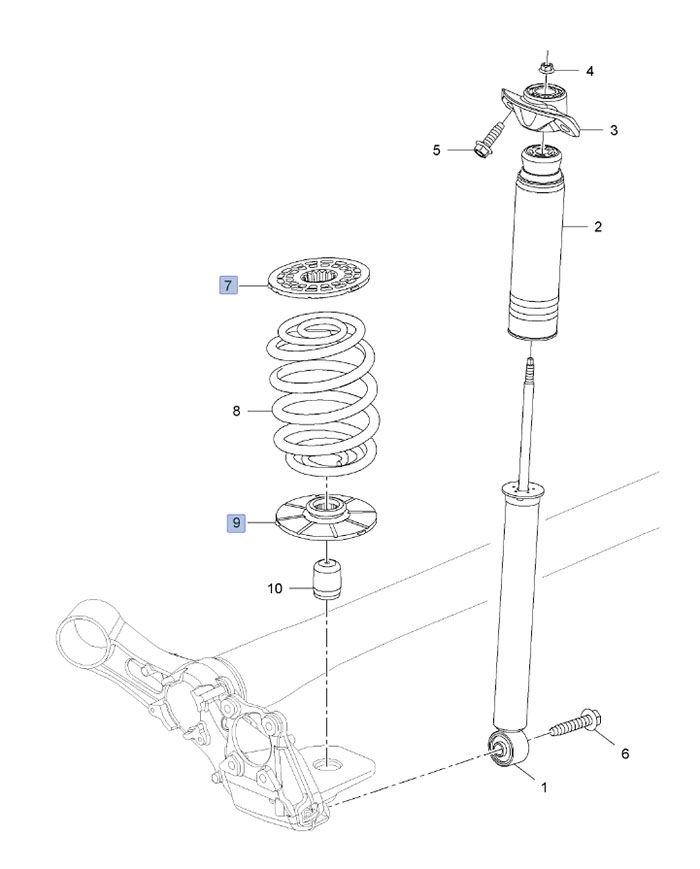 4
3
5
2
7
8
9
10
6
1