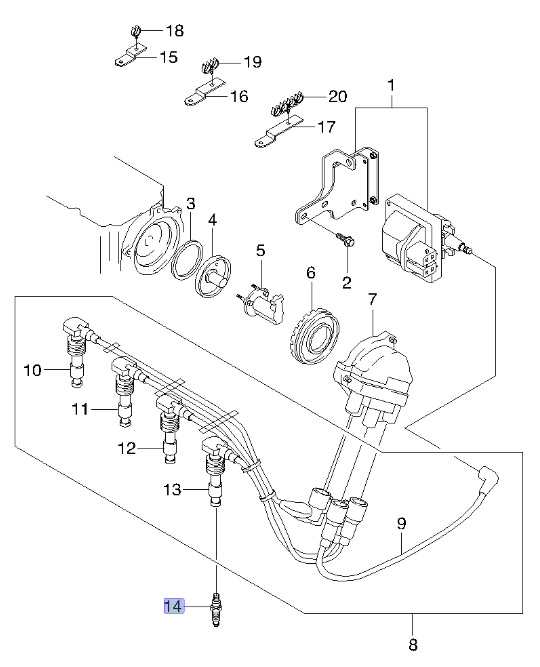 18
15
19
16
20
17
1
3
4
5
2
6
7
10
11
12
13
9
14
8